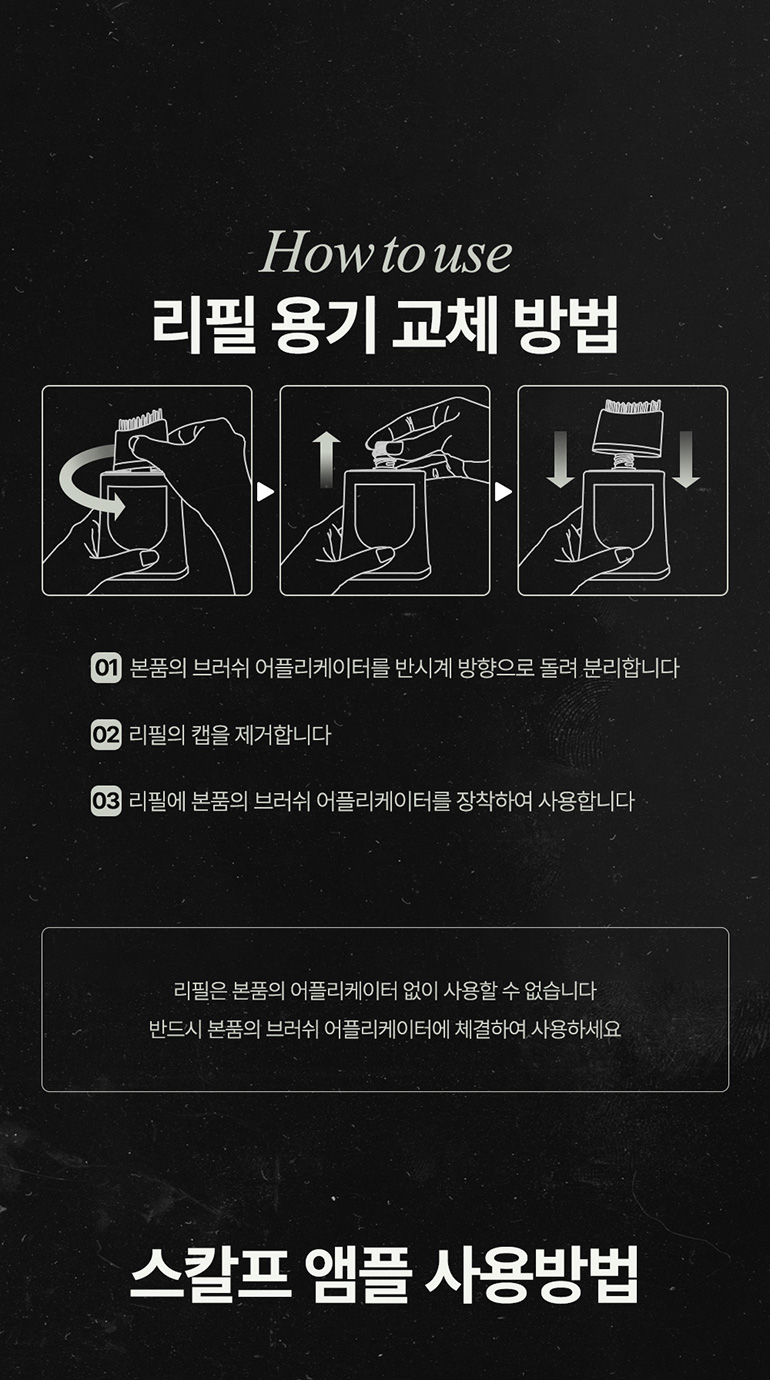 How to use
리필 용기 교체 방법

01 본품의 브러쉬 어플리케이터를 반시계 방향으로 돌려 분리합니다

02 리필의 캡을 제거합니다

03 리필에 본품의 브러쉬 어플리케이터를 장착하여 사용합니다

리필은 본품의 어플리케이터 없이 사용할 수 없습니다
반드시 본품의 브러쉬 어플리케이터에 체결하여 사용하세요

스칼프 앰플 사용방법